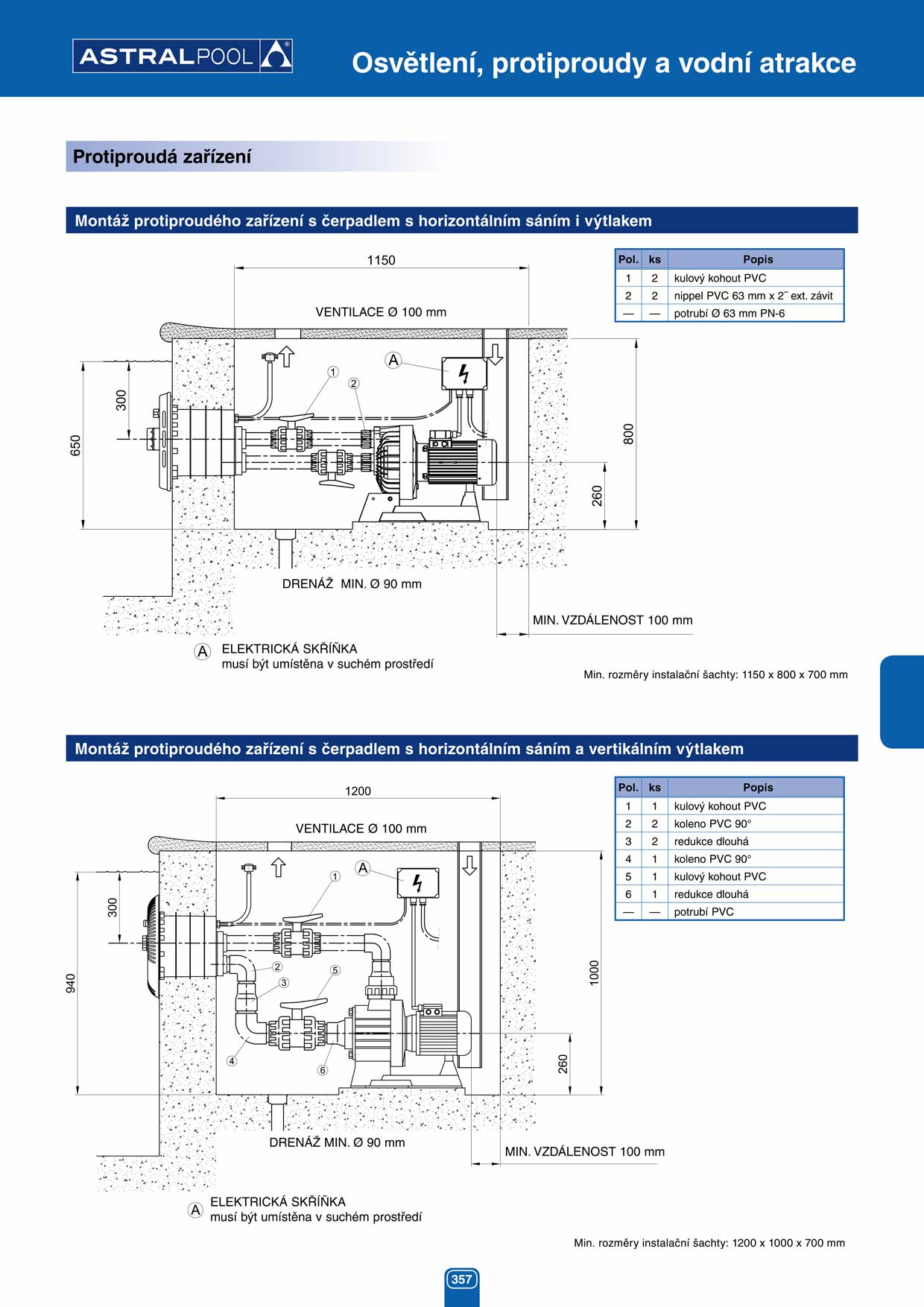 ASTRALPOOL

Osvětlení, protiproudy a vodní atrakce

Protiproudá zařízení

Montáž protiproudého zařízení s čerpadlem s horizontálním sáním i výtlakem

| Pol. | ks | Popis |
|---|---|---|
| 1 | 2 | kulový kohout PVC |
| 2 | 2 | nippel PVC 63 mm x 2˝ ext. závit |
| — | — | potrubí Ø 63 mm PN-6 |

1150
VENTILACE Ø 100 mm
A
1
2
300
650
800
260
DRENÁŽ MIN. Ø 90 mm
MIN. VZDÁLENOST 100 mm

A ELEKTRICKÁ SKŘÍŇKA
musí být umístěna v suchém prostředí

Min. rozměry instalační šachty: 1150 x 800 x 700 mm

Montáž protiproudého zařízení s čerpadlem s horizontálním sáním a vertikálním výtlakem

| Pol. | ks | Popis |
|---|---|---|
| 1 | 1 | kulový kohout PVC |
| 2 | 2 | koleno PVC 90° |
| 3 | 2 | redukce dlouhá |
| 4 | 1 | koleno PVC 90° |
| 5 | 1 | kulový kohout PVC |
| 6 | 1 | redukce dlouhá |
| — | — | potrubí PVC |

1200
VENTILACE Ø 100 mm
A
1
2
3
4
5
6
300
940
1000
260
DRENÁŽ MIN. Ø 90 mm
MIN. VZDÁLENOST 100 mm

A ELEKTRICKÁ SKŘÍŇKA
musí být umístěna v suchém prostředí

Min. rozměry instalační šachty: 1200 x 1000 x 700 mm

357