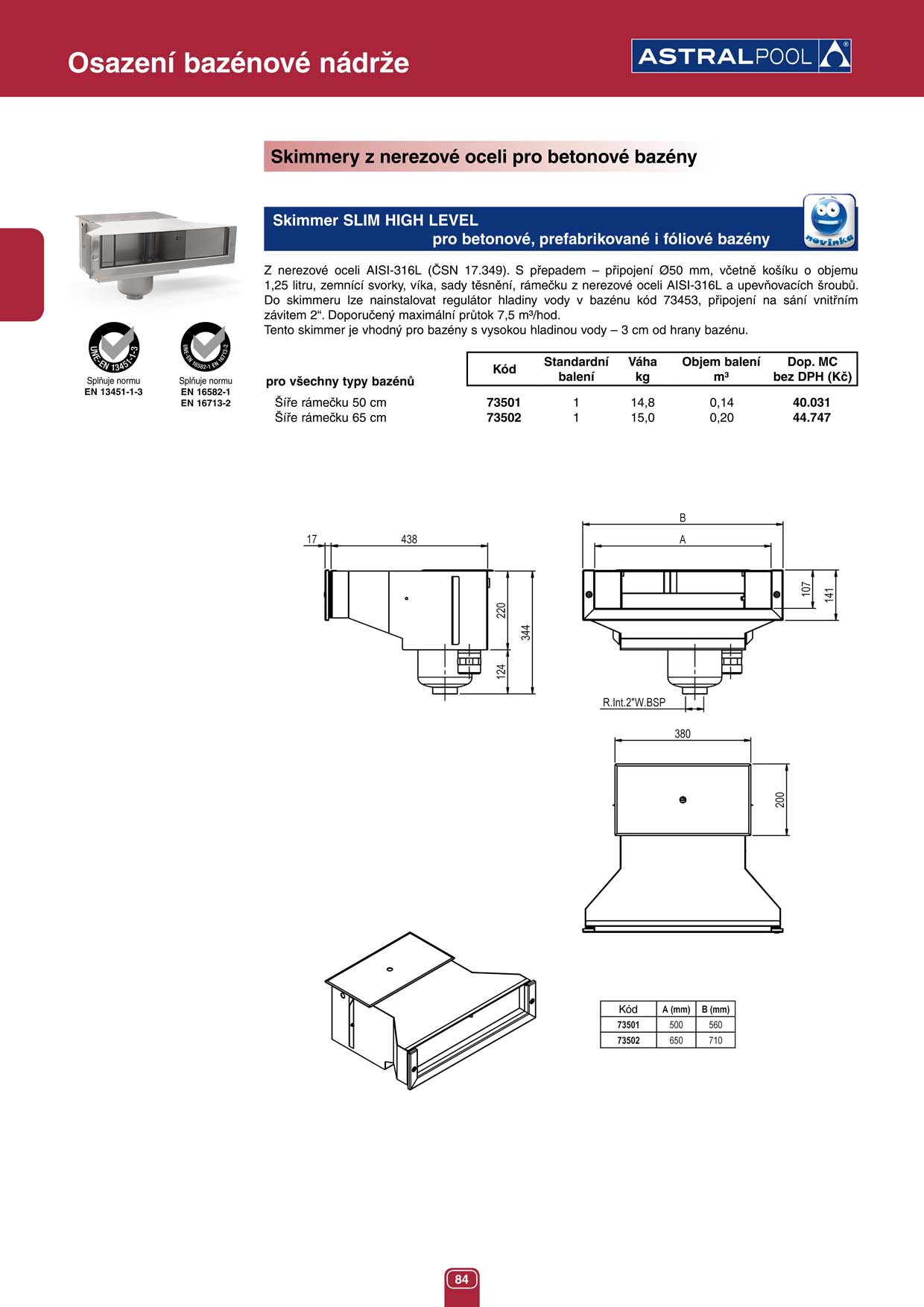 Osazení bazénové nádrže

ASTRALPOOL

Skimmery z nerezové oceli pro betonové bazény

Skimmer SLIM HIGH LEVEL
pro betonové, prefabrikované i fóliové bazény

novinka

Z nerezové oceli AISI-316L (ČSN 17.349). S přepadem – připojení Ø50 mm, včetně košíku o objemu 1,25 litru, zemnící svorky, víka, sady těsnění, rámečku z nerezové oceli AISI-316L a upevňovacích šroubů. Do skimmeru lze nainstalovat regulátor hladiny vody v bazénu kód 73453, připojení na sání vnitřním závitem 2“. Doporučený maximální průtok 7,5 m³/hod.
Tento skimmer je vhodný pro bazény s vysokou hladinou vody – 3 cm od hrany bazénu.

UNE-EN 13451-1-3
Splňuje normu
EN 13451-1-3

UNE-EN 16582-1 EN 16713-2
Splňuje normu
EN 16582-1
EN 16713-2

| pro všechny typy bazénů | Kód | Standardní balení | Váha kg | Objem balení m³ | Dop. MC bez DPH (Kč) |
|---|---|---|---|---|---|
| Šíře rámečku 50 cm | 73501 | 1 | 14,8 | 0,14 | 40.031 |
| Šíře rámečku 65 cm | 73502 | 1 | 15,0 | 0,20 | 44.747 |

17
438
220
344
124

B
A
107
141
R.Int.2"W.BSP

380
200

| Kód | A (mm) | B (mm) |
|---|---|---|
| 73501 | 500 | 560 |
| 73502 | 650 | 710 |

84