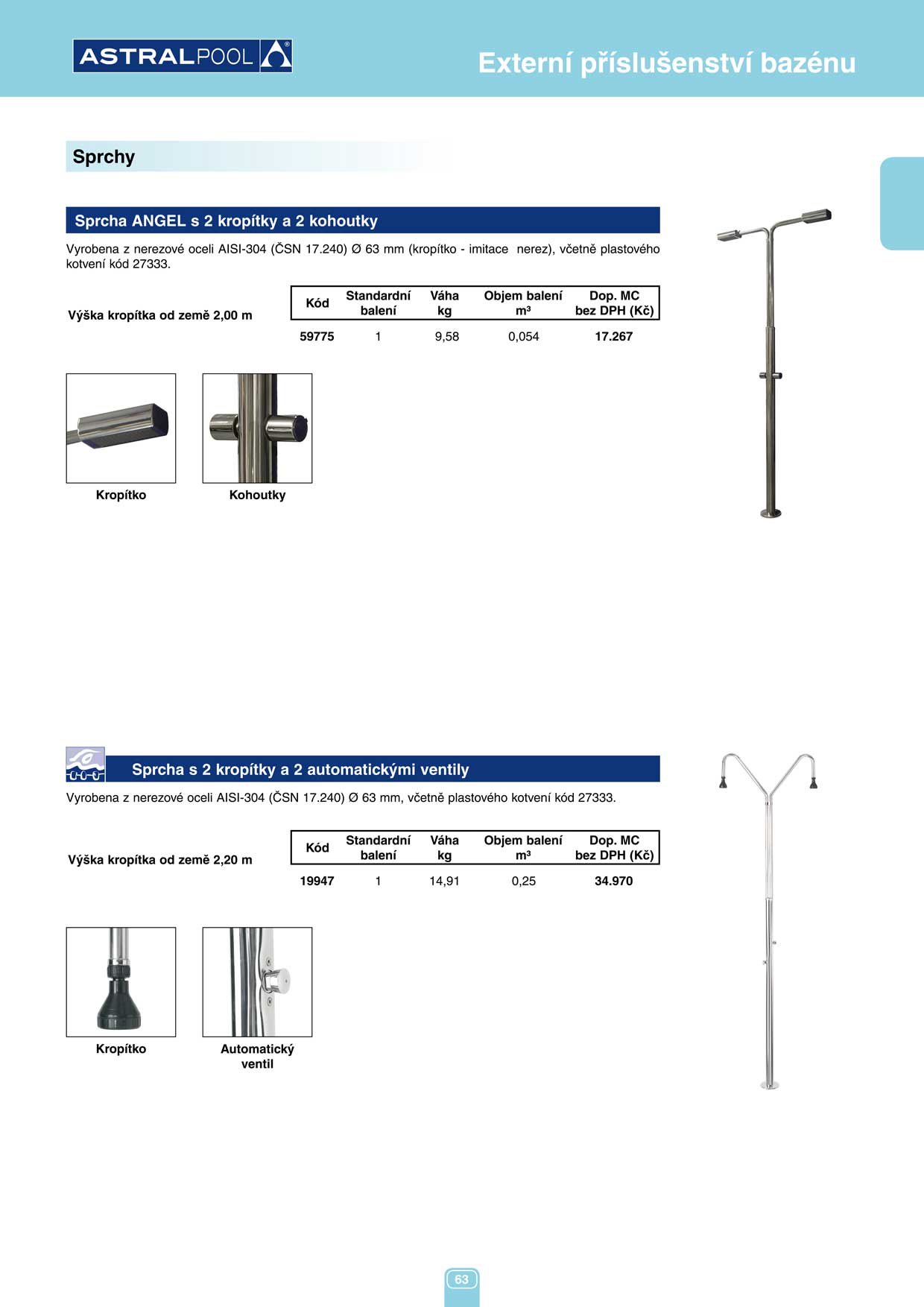 ASTRALPOOL

Externí příslušenství bazénu

Sprchy

Sprcha ANGEL s 2 kropítky a 2 kohoutky

Vyrobena z nerezové oceli AISI-304 (ČSN 17.240) Ø 63 mm (kropítko - imitace nerez), včetně plastového kotvení kód 27333.

Výška kropítka od země 2,00 m

| Kód | Standardní balení | Váha kg | Objem balení m³ | Dop. MC bez DPH (Kč) |
|---|---|---|---|---|
| 59775 | 1 | 9,58 | 0,054 | 17.267 |

Kropítko

Kohoutky

Sprcha s 2 kropítky a 2 automatickými ventily

Vyrobena z nerezové oceli AISI-304 (ČSN 17.240) Ø 63 mm, včetně plastového kotvení kód 27333.

Výška kropítka od země 2,20 m

| Kód | Standardní balení | Váha kg | Objem balení m³ | Dop. MC bez DPH (Kč) |
|---|---|---|---|---|
| 19947 | 1 | 14,91 | 0,25 | 34.970 |

Kropítko

Automatický ventil

63